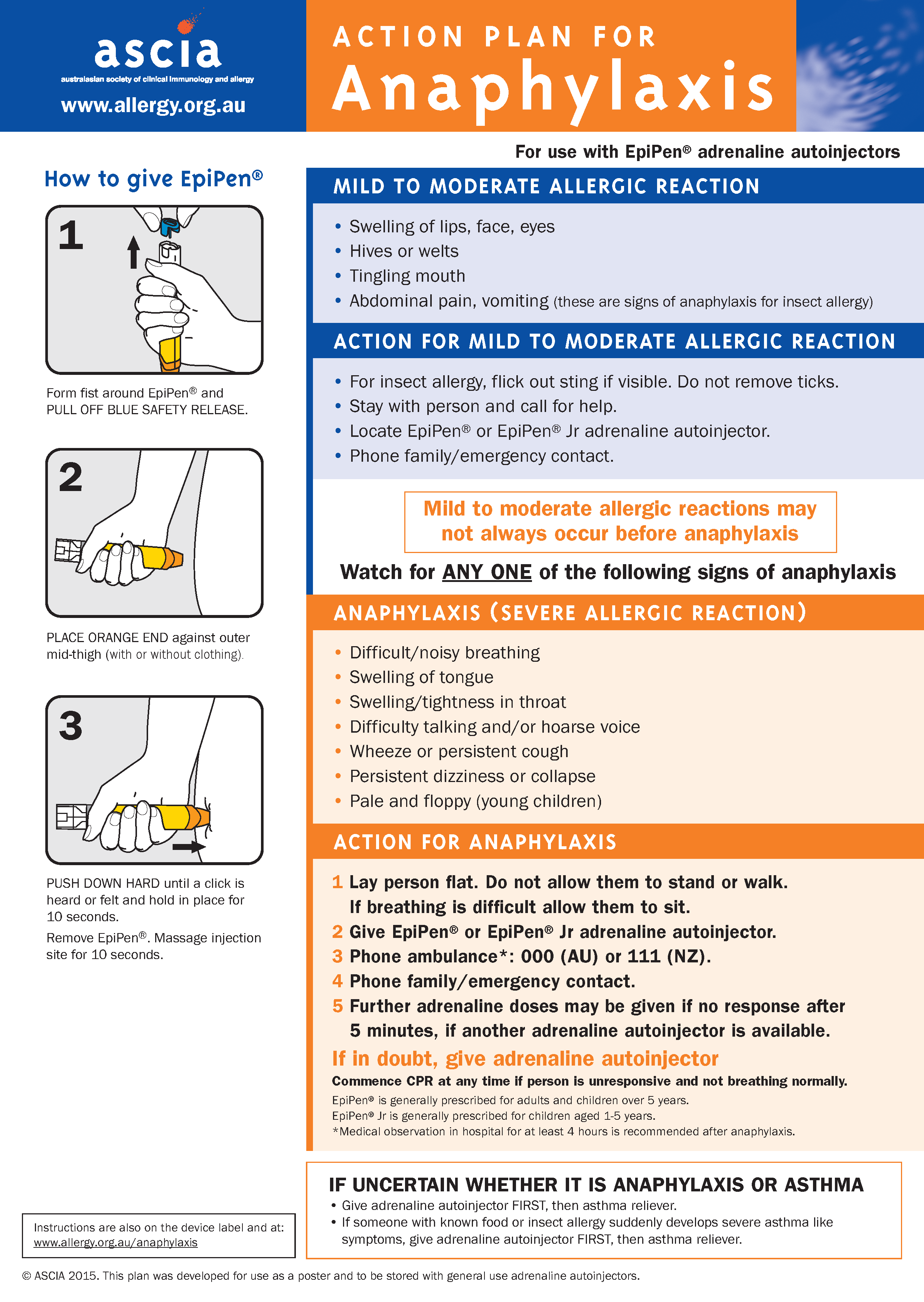 ascia
australasian society of clinical immunology and allergy
www.allergy.org.au

ACTION PLAN FOR
Anaphylaxis

For use with EpiPen® adrenaline autoinjectors

How to give EpiPen®

1

Form fist around EpiPen® and PULL OFF BLUE SAFETY RELEASE.

2

PLACE ORANGE END against outer mid-thigh (with or without clothing).

3

PUSH DOWN HARD until a click is heard or felt and hold in place for 10 seconds.

Remove EpiPen®. Massage injection site for 10 seconds.

Instructions are also on the device label and at: www.allergy.org.au/anaphylaxis

MILD TO MODERATE ALLERGIC REACTION

• Swelling of lips, face, eyes
• Hives or welts
• Tingling mouth
• Abdominal pain, vomiting (these are signs of anaphylaxis for insect allergy)

ACTION FOR MILD TO MODERATE ALLERGIC REACTION

• For insect allergy, flick out sting if visible. Do not remove ticks.
• Stay with person and call for help.
• Locate EpiPen® or EpiPen® Jr adrenaline autoinjector.
• Phone family/emergency contact.

Mild to moderate allergic reactions may not always occur before anaphylaxis

Watch for ANY ONE of the following signs of anaphylaxis

ANAPHYLAXIS (SEVERE ALLERGIC REACTION)

• Difficult/noisy breathing
• Swelling of tongue
• Swelling/tightness in throat
• Difficulty talking and/or hoarse voice
• Wheeze or persistent cough
• Persistent dizziness or collapse
• Pale and floppy (young children)

ACTION FOR ANAPHYLAXIS

1 Lay person flat. Do not allow them to stand or walk. If breathing is difficult allow them to sit.
2 Give EpiPen® or EpiPen® Jr adrenaline autoinjector.
3 Phone ambulance*: 000 (AU) or 111 (NZ).
4 Phone family/emergency contact.
5 Further adrenaline doses may be given if no response after 5 minutes, if another adrenaline autoinjector is available.

If in doubt, give adrenaline autoinjector

Commence CPR at any time if person is unresponsive and not breathing normally.

EpiPen® is generally prescribed for adults and children over 5 years.
EpiPen® Jr is generally prescribed for children aged 1-5 years.
*Medical observation in hospital for at least 4 hours is recommended after anaphylaxis.

IF UNCERTAIN WHETHER IT IS ANAPHYLAXIS OR ASTHMA

• Give adrenaline autoinjector FIRST, then asthma reliever.
• If someone with known food or insect allergy suddenly develops severe asthma like symptoms, give adrenaline autoinjector FIRST, then asthma reliever.

© ASCIA 2015. This plan was developed for use as a poster and to be stored with general use adrenaline autoinjectors.